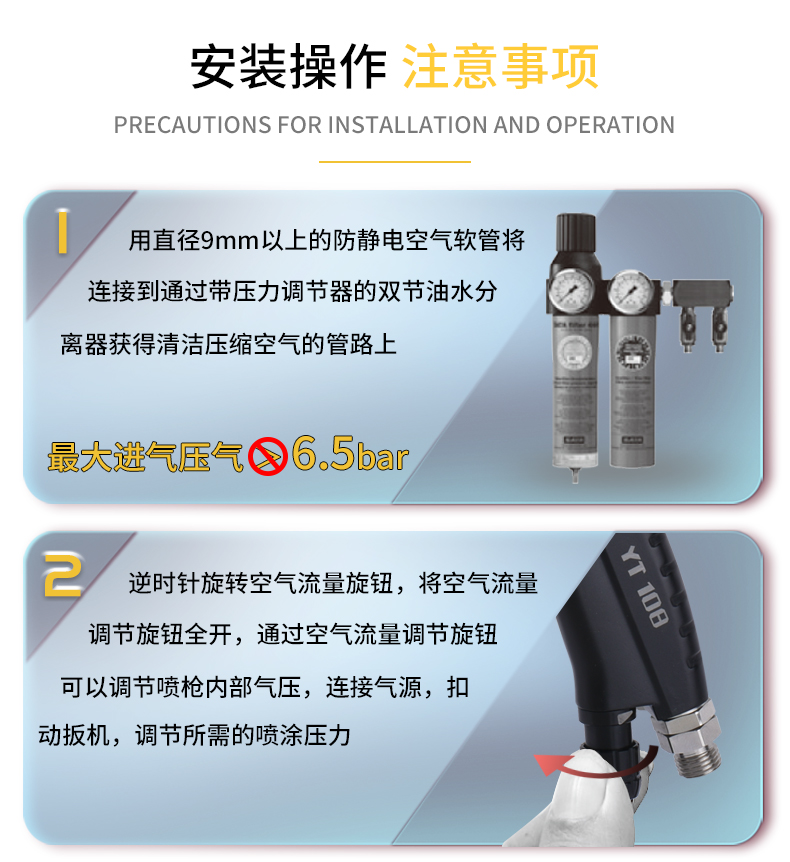 安装操作 注意事项

PRECAUTIONS FOR INSTALLATION AND OPERATION

1

用直径9mm以上的防静电空气软管将连接到通过带压力调节器的双节油水分离器获得清洁压缩空气的管路上

最大进气压气 6.5bar

2

逆时针旋转空气流量旋钮，将空气流量调节旋钮全开，通过空气流量调节旋钮可以调节喷枪内部气压，连接气源，扣动扳机，调节所需的喷涂压力

YT 108